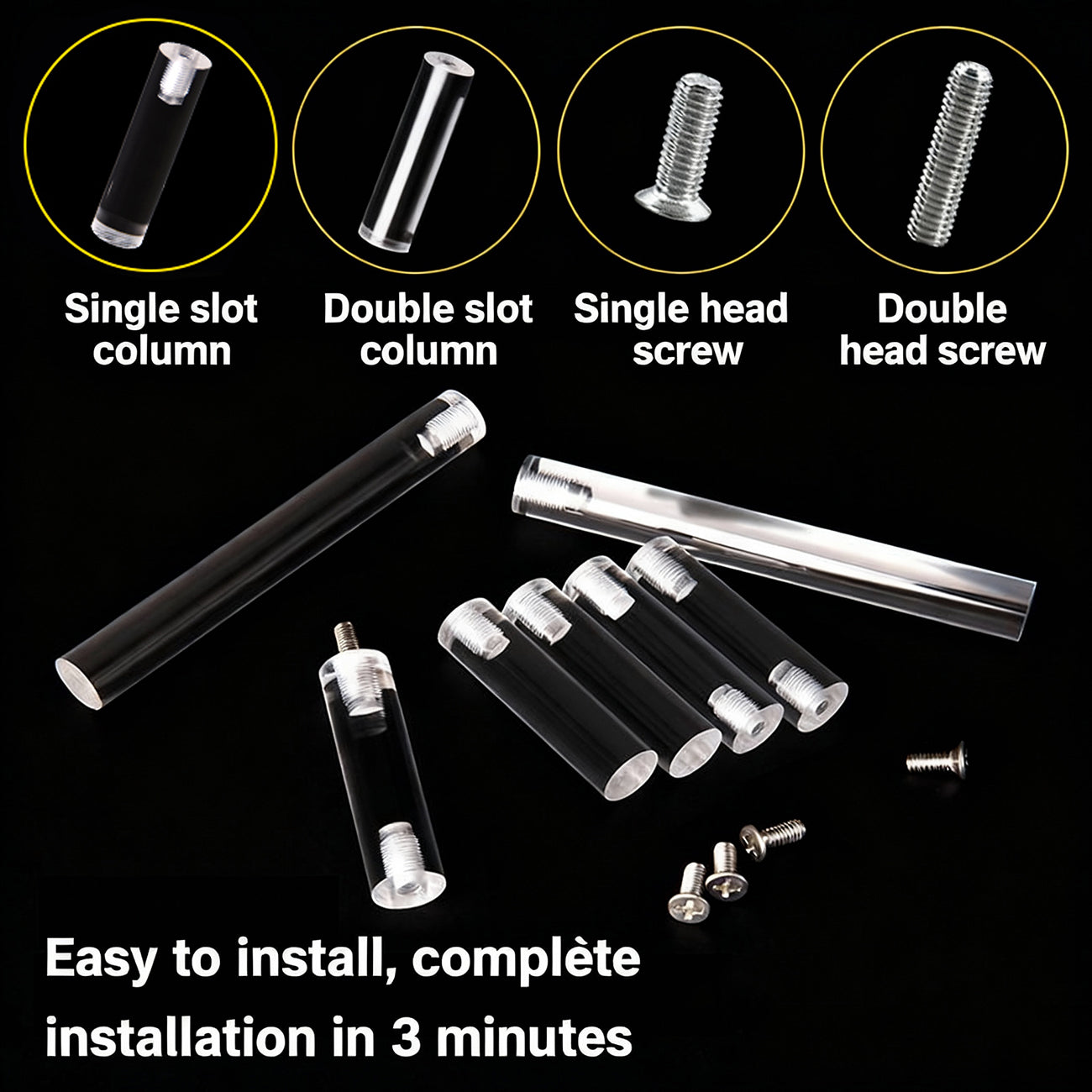 Single slot column

Double slot column

Single head screw

Double head screw

Easy to install, complète installation in 3 minutes